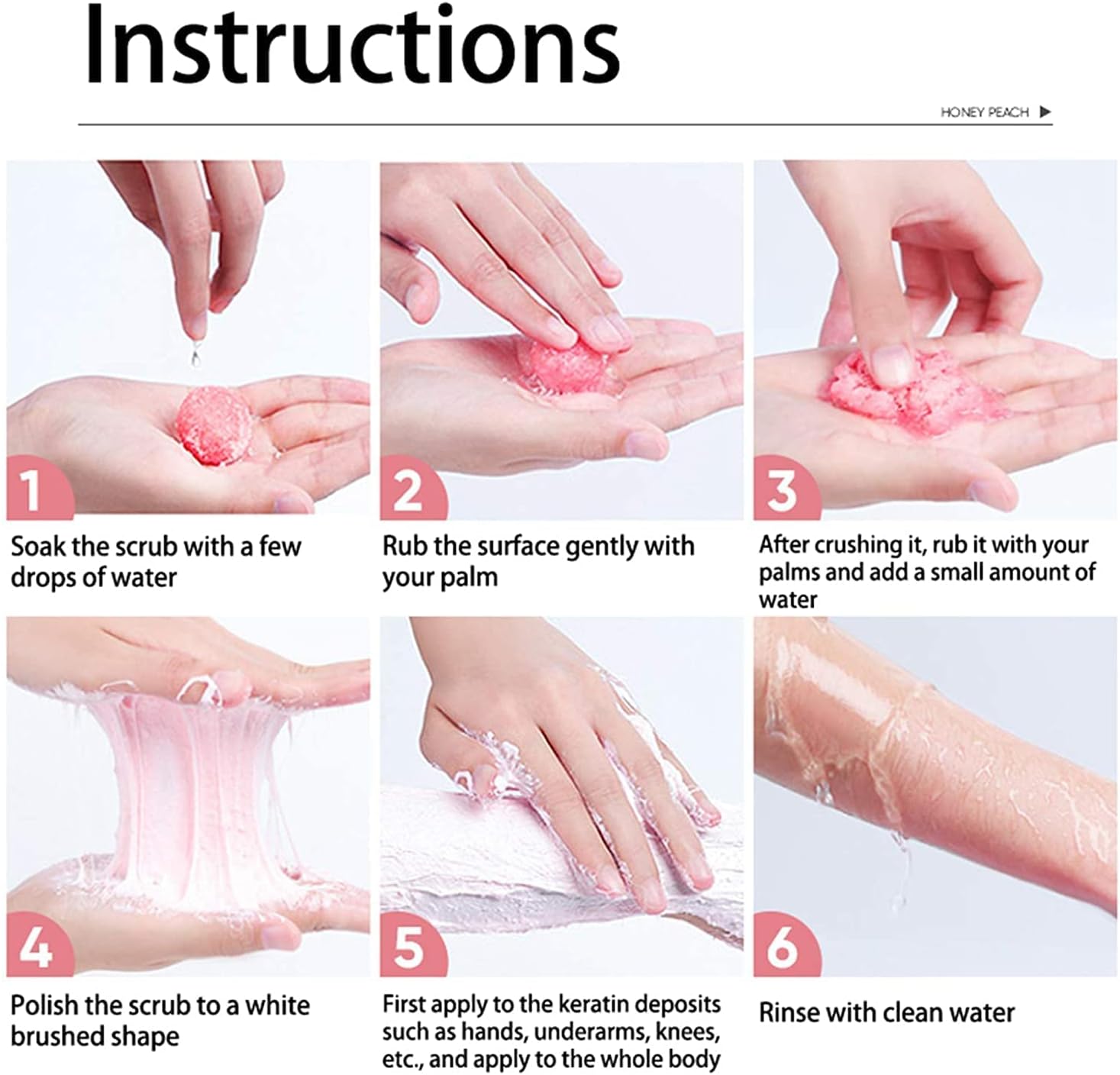 Instructions

HONEY PEACH ▶

1

Soak the scrub with a few drops of water

2

Rub the surface gently with your palm

3

After crushing it, rub it with your palms and add a small amount of water

4

Polish the scrub to a white brushed shape

5

First apply to the keratin deposits such as hands, underarms, knees, etc., and apply to the whole body

6

Rinse with clean water